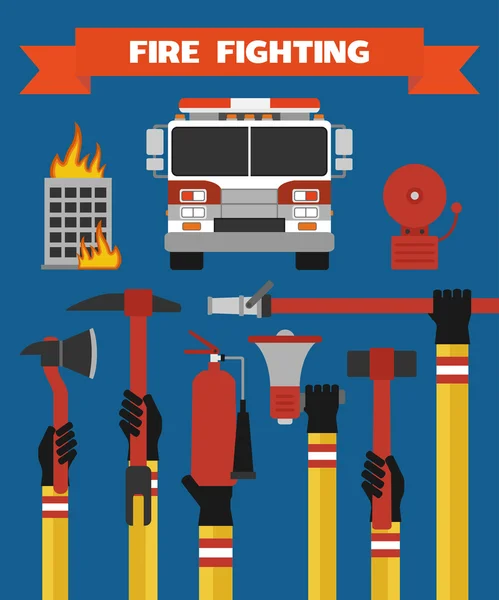 FIRE FIGHTING