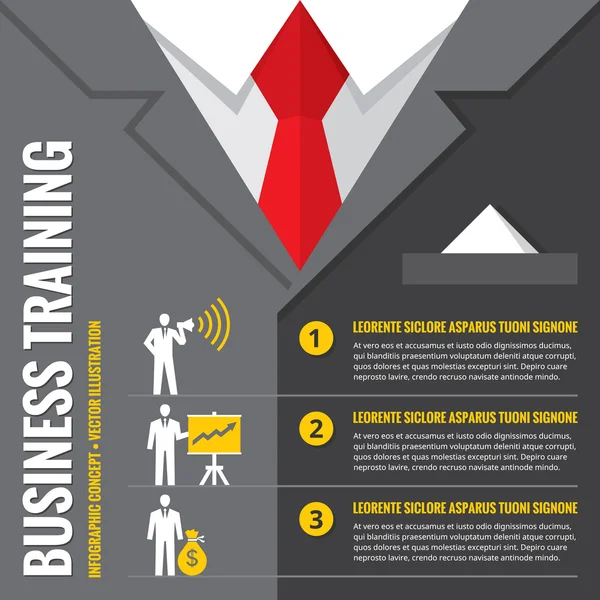 BUSINESS TRAINING

INFOGRAPHIC CONCEPT • VECTOR ILLUSTRATION

1
LEORENTE SICLORE ASPARUS TUONI SIGNONE
At vero eos et accusamus et iusto odio dignissimos ducimus, qui blanditiis praesentium voluptatum deleniti atque corrupti, quos dolores et quas molestias excepturi sint. Depiro cuare neprosto lavire, crendo recruso navisate antinode mindo.

2
LEORENTE SICLORE ASPARUS TUONI SIGNONE
At vero eos et accusamus et iusto odio dignissimos ducimus, qui blanditiis praesentium voluptatum deleniti atque corrupti, quos dolores et quas molestias excepturi sint. Depiro cuare neprosto lavire, crendo recruso navisate antinode mindo.

3
LEORENTE SICLORE ASPARUS TUONI SIGNONE
At vero eos et accusamus et iusto odio dignissimos ducimus, qui blanditiis praesentium voluptatum deleniti atque corrupti, quos dolores et quas molestias excepturi sint. Depiro cuare neprosto lavire, crendo recruso navisate antinode mindo.

$