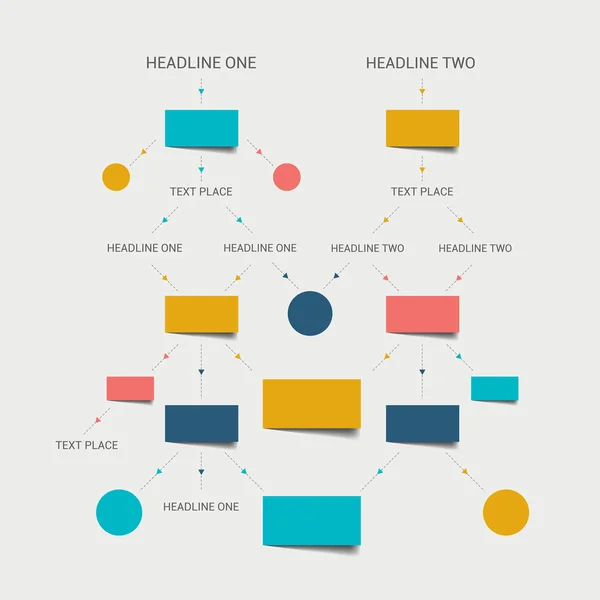 HEADLINE ONE

HEADLINE TWO

TEXT PLACE

TEXT PLACE

HEADLINE ONE

HEADLINE ONE

HEADLINE TWO

HEADLINE TWO

TEXT PLACE

HEADLINE ONE