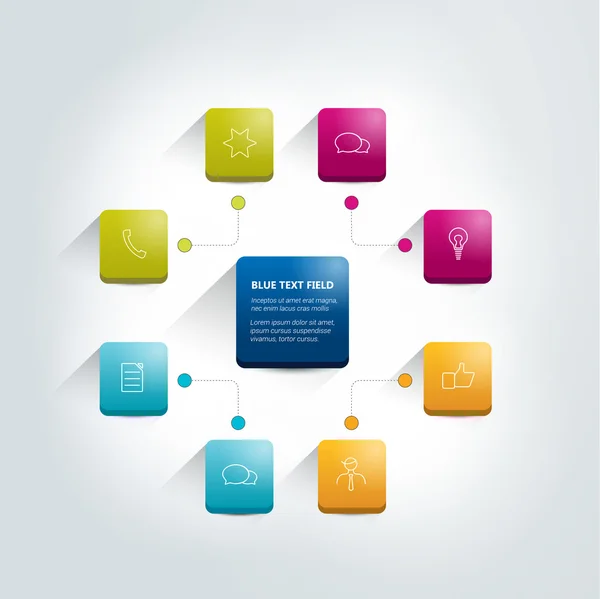 BLUE TEXT FIELD

Inceptos ut amet erat magna, nec enim lacus cras mollis

Lorem ipsum dolor sit amet, ipsum cursus suspendisse vivamus, tortor cursus.