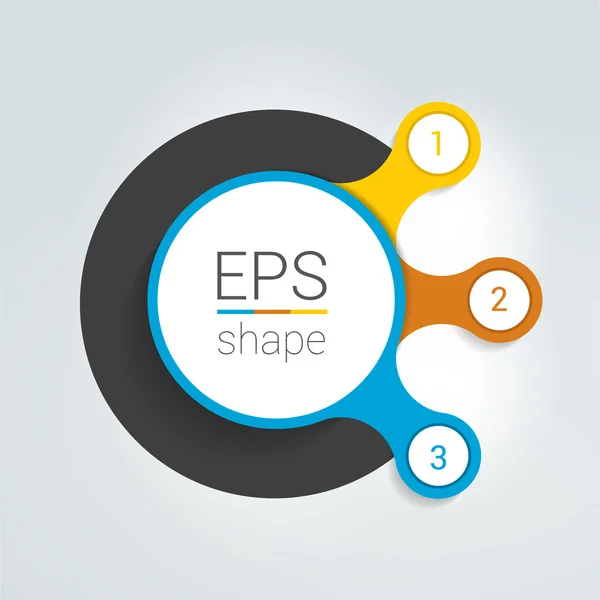 EPS
shape

1

2

3