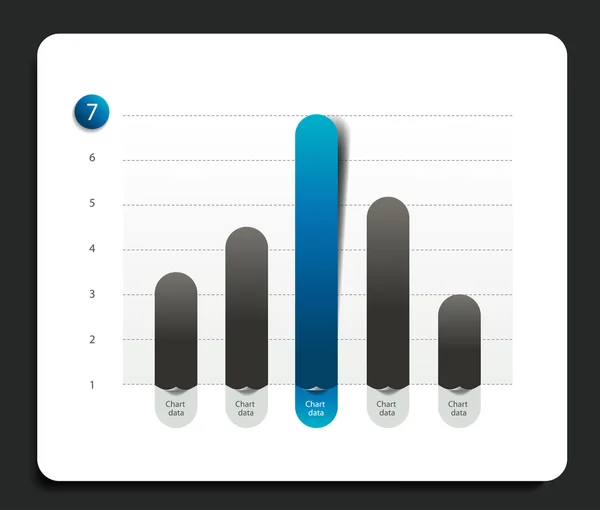 7
6
5
4
3
2
1

Chart data
Chart data
Chart data
Chart data
Chart data