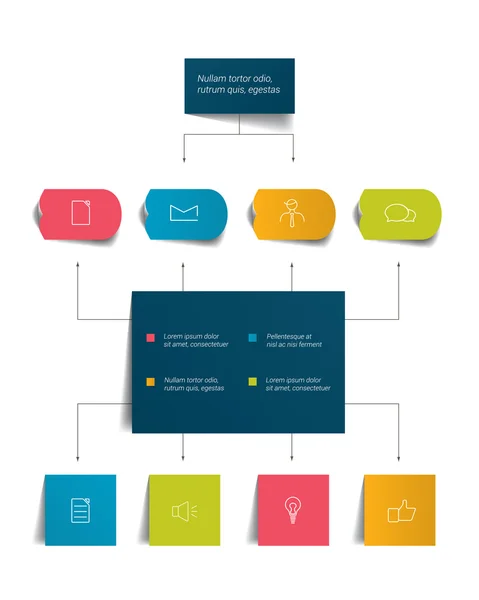 Nullam tortor odio, rutrum quis, egestas

Lorem ipsum dolor sit amet, consectetuer

Pellentesque at nisl ac nisi ferment

Nullam tortor odio, rutrum quis, egestas

Lorem ipsum dolor sit amet, consectetuer