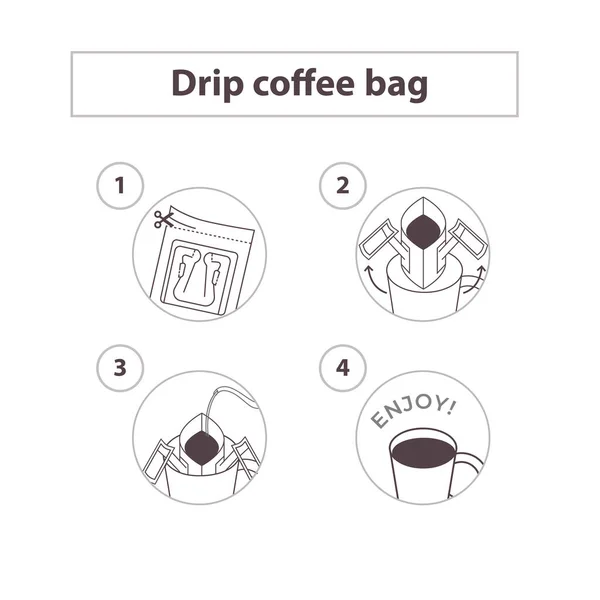 Drip coffee bag

1

2

3

4

ENJOY!