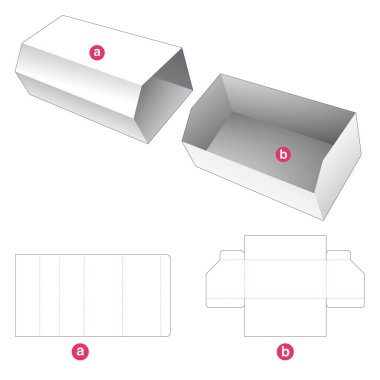 a

b

a

b