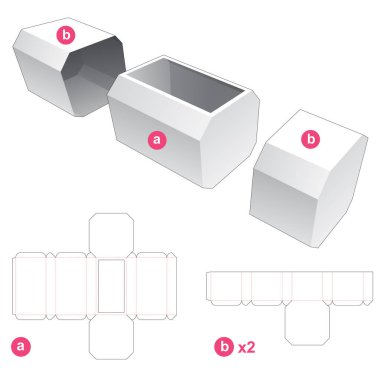 b

a

b

a

b x2