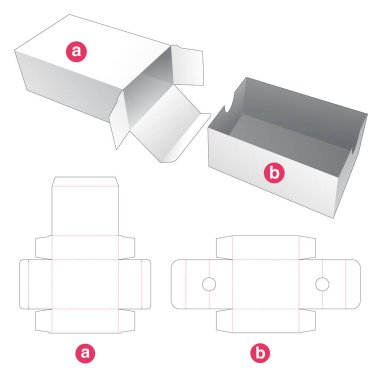 a

b

a

b