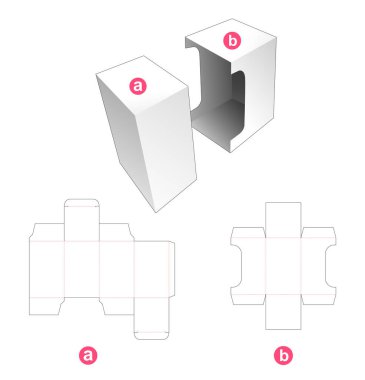 b
a
a
b