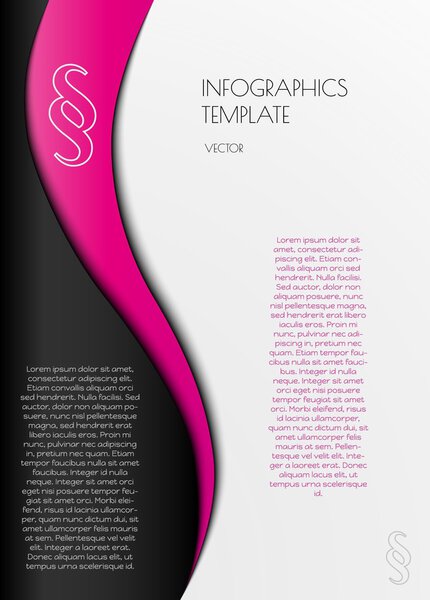 §

INFOGRAPHICS TEMPLATE

VECTOR

Lorem ipsum dolor sit amet, consectetur adipiscing elit. Etiam convallis aliquam orci sed hendrerit. Nulla facilisi. Sed auctor, dolor non aliquam posuere, nunc nisl pellentesque magna, sed hendrerit erat libero iaculis eros. Proin mi nunc, pulvinar nec adipiscing in, pretium nec quam. Etiam tempor faucibus nulla sit amet faucibus. Integer id nulla neque. Integer sit amet orci eget nisi posuere tempor feugiat sit amet orci. Morbi eleifend, risus id lacinia ullamcorper, quam nunc dictum dui, sit amet ullamcorper felis mauris at sem. Pellentesque vel velit elit. Integer a laoreet erat. Donec aliquam lacus elit, ut tempus urna scelerisque id.

Lorem ipsum dolor sit amet, consectetur adipiscing elit. Etiam convallis aliquam orci sed hendrerit. Nulla facilisi. Sed auctor, dolor non aliquam posuere, nunc nisl pellentesque magna, sed hendrerit erat libero iaculis eros. Proin mi nunc, pulvinar nec adipiscing in, pretium nec quam. Etiam tempor faucibus nulla sit amet faucibus. Integer id nulla neque. Integer sit amet orci eget nisi posuere tempor feugiat sit amet orci. Morbi eleifend, risus id lacinia ullamcorper, quam nunc dictum dui, sit amet ullamcorper felis mauris at sem. Pellentesque vel velit elit. Integer a laoreet erat. Donec aliquam lacus elit, ut tempus urna scelerisque id.

§