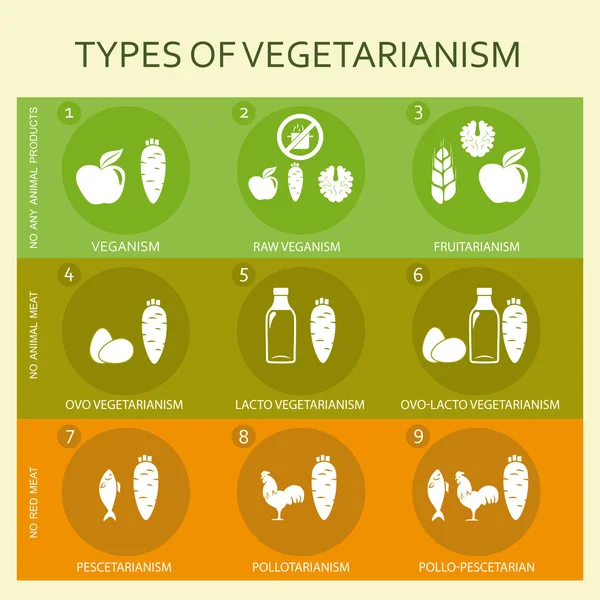 TYPES OF VEGETARIANISM

NO ANY ANIMAL PRODUCTS

1
VEGANISM

2
RAW VEGANISM

3
FRUITARIANISM

NO ANIMAL MEAT

4
OVO VEGETARIANISM

5
LACTO VEGETARIANISM

6
OVO-LACTO VEGETARIANISM

NO RED MEAT

7
PESCETARIANISM

8
POLLOTARIANISM

9
POLLO-PESCETARIAN