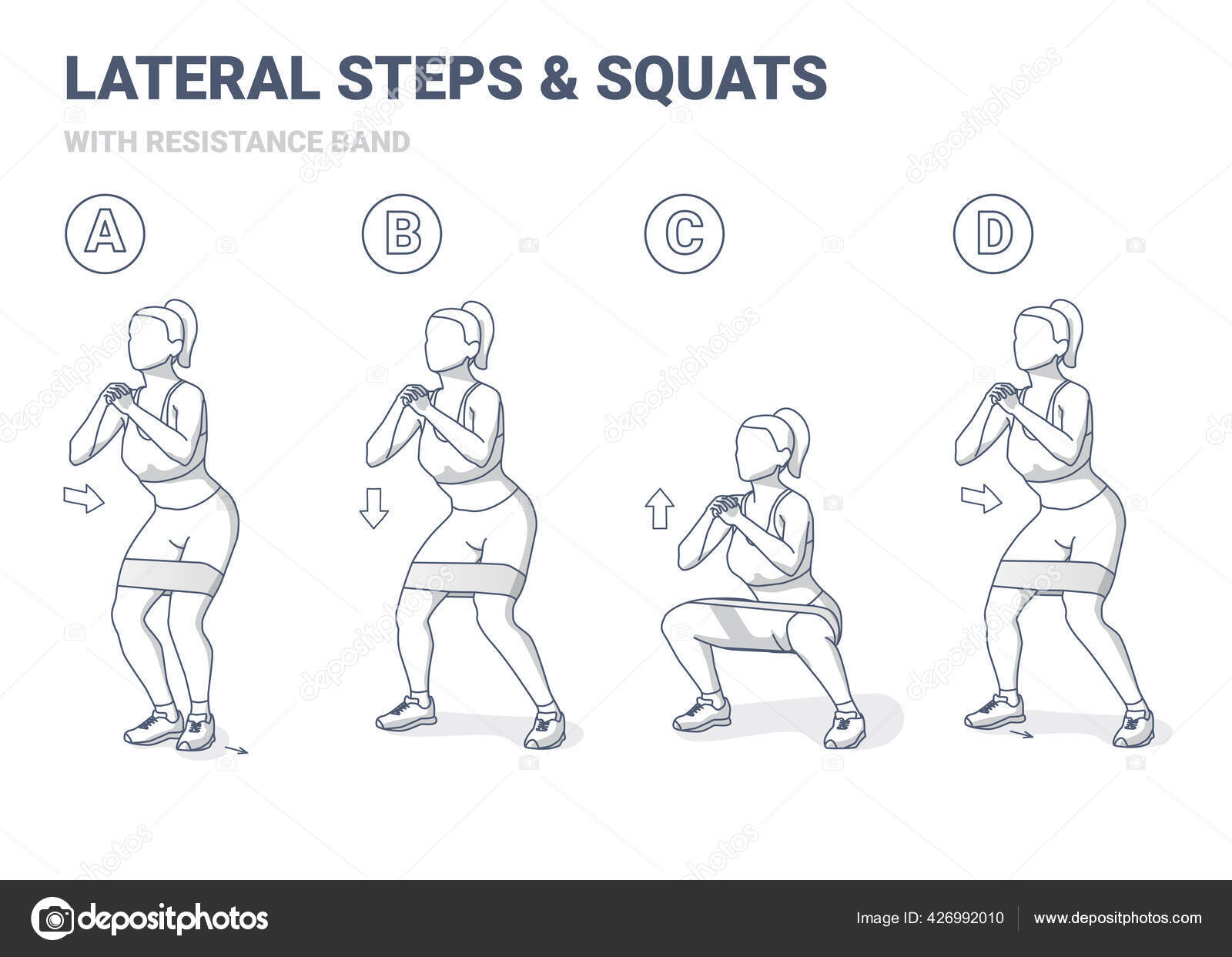 LATERAL STEPS & SQUATS

WITH RESISTANCE BAND

A

B

C

D

depositphotos

Image ID: 426992010

www.depositphotos.com