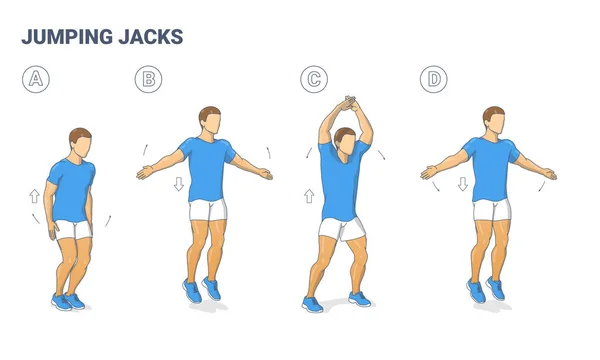 JUMPING JACKS

A

B

C

D