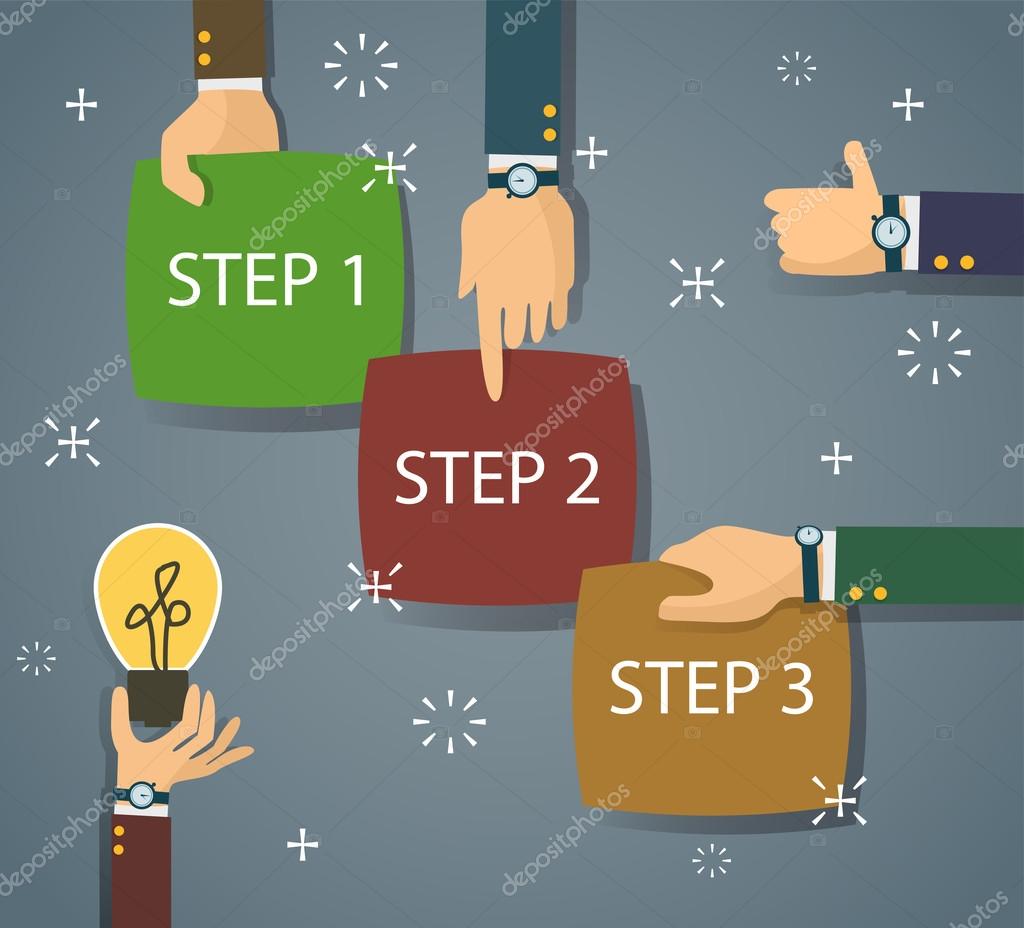 STEP 1

STEP 2

STEP 3

depositphotos