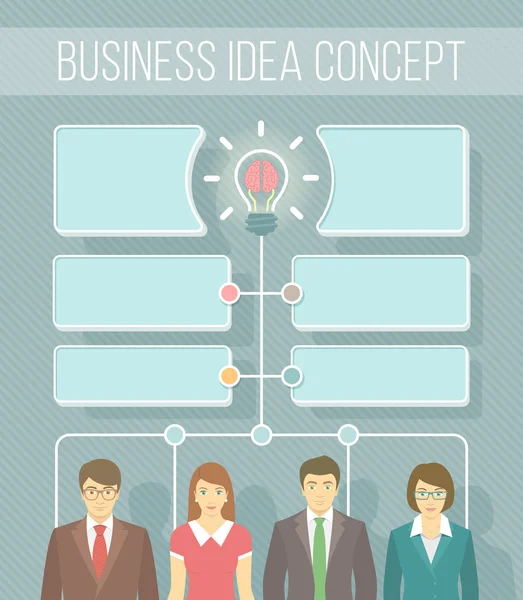 BUSINESS IDEA CONCEPT