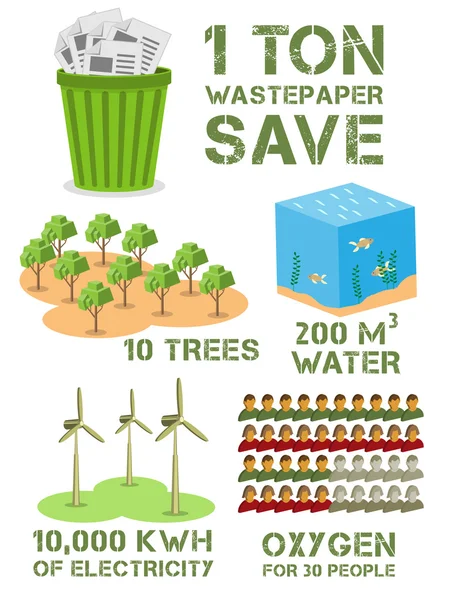 1 TON
WASTEPAPER
SAVE

10 TREES

200 M$^3$
WATER

10,000 KWH
OF ELECTRICITY

OXYGEN
FOR 30 PEOPLE