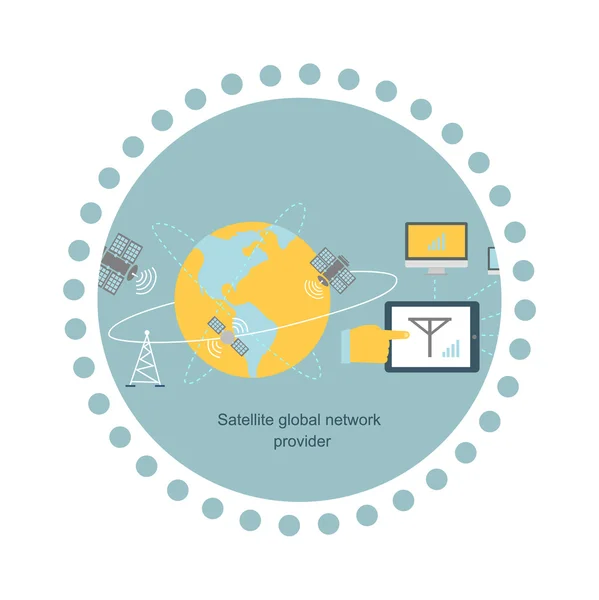 Satellite global network provider