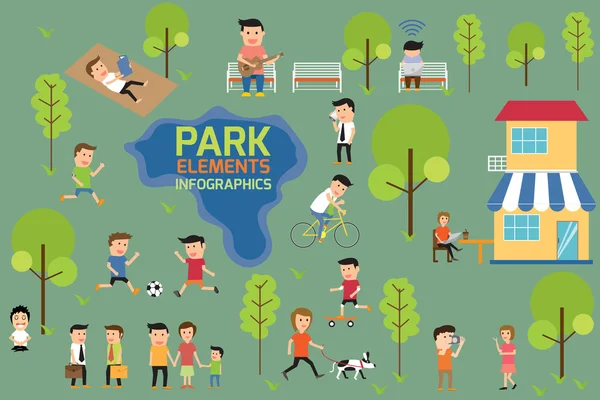 PARK
ELEMENTS
INFOGRAPHICS