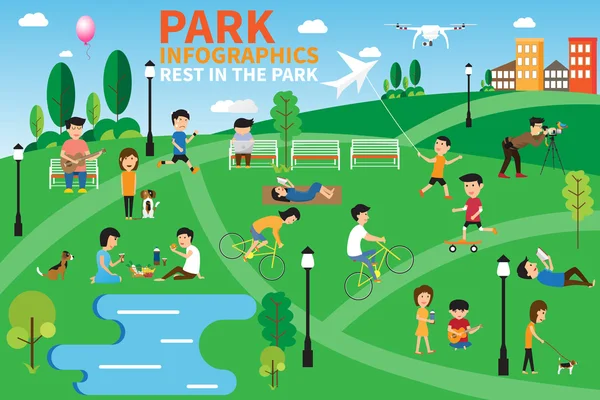 PARK
INFOGRAPHICS
REST IN THE PARK