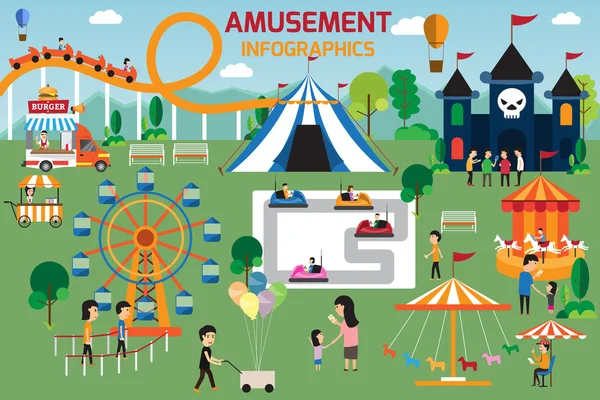 AMUSEMENT
INFOGRAPHICS

BURGER