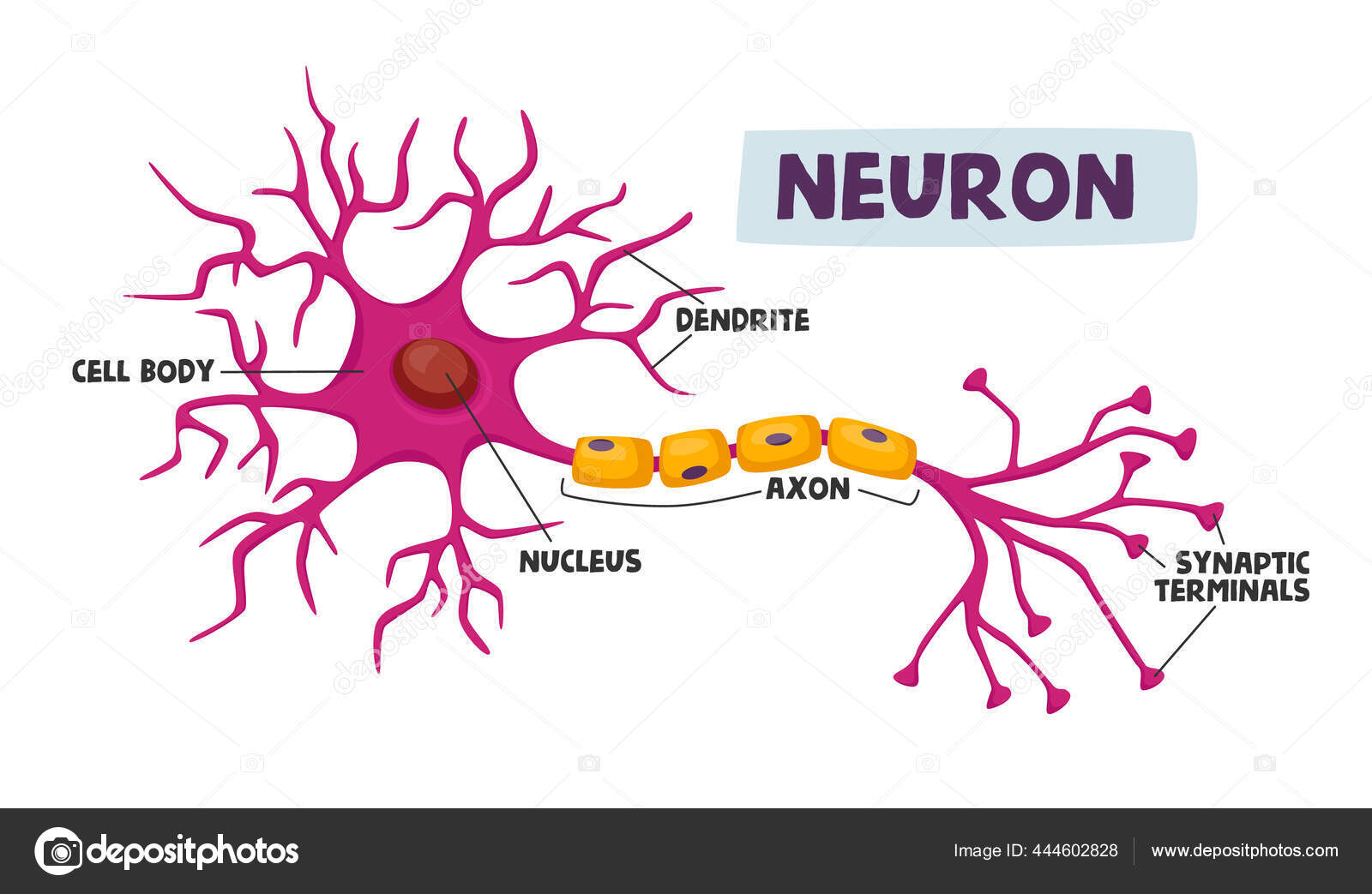 NEURON

DENDRITE

CELL BODY

AXON

NUCLEUS

SYNAPTIC TERMINALS

depositphotos

Image ID: 444602828

www.depositphotos.com