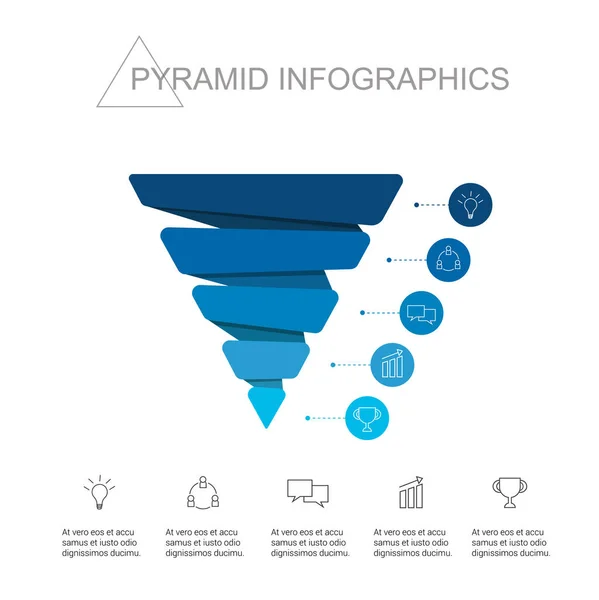 PYRAMID INFOGRAPHICS

At vero eos et accu samus et iusto odio dignissimos ducimu.

At vero eos et accu samus et iusto odio dignissimos ducimu.

At vero eos et accu samus et iusto odio dignissimos ducimu.

At vero eos et accu samus et iusto odio dignissimos ducimu.

At vero eos et accu samus et iusto odio dignissimos ducimu.