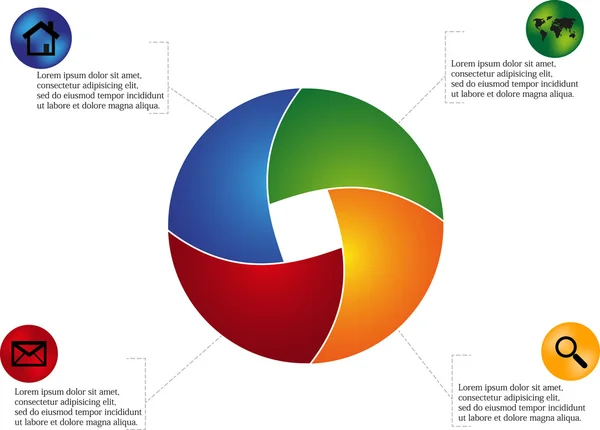 Lorem ipsum dolor sit amet, consectetur adipisicing elit, sed do eiusmod tempor incididunt ut labore et dolore magna aliqua.

Lorem ipsum dolor sit amet, consectetur adipisicing elit, sed do eiusmod tempor incididunt ut labore et dolore magna aliqua.

Lorem ipsum dolor sit amet, consectetur adipisicing elit, sed do eiusmod tempor incididunt ut labore et dolore magna aliqua.

Lorem ipsum dolor sit amet, consectetur adipisicing elit, sed do eiusmod tempor incididunt ut labore et dolore magna aliqua.