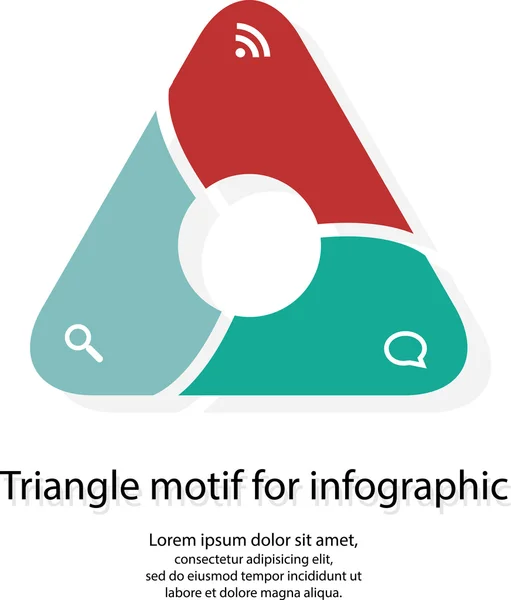 Triangle motif for infographic

Lorem ipsum dolor sit amet,
consectetur adipisicing elit,
sed do eiusmod tempor incididunt ut
labore et dolore magna aliqua.