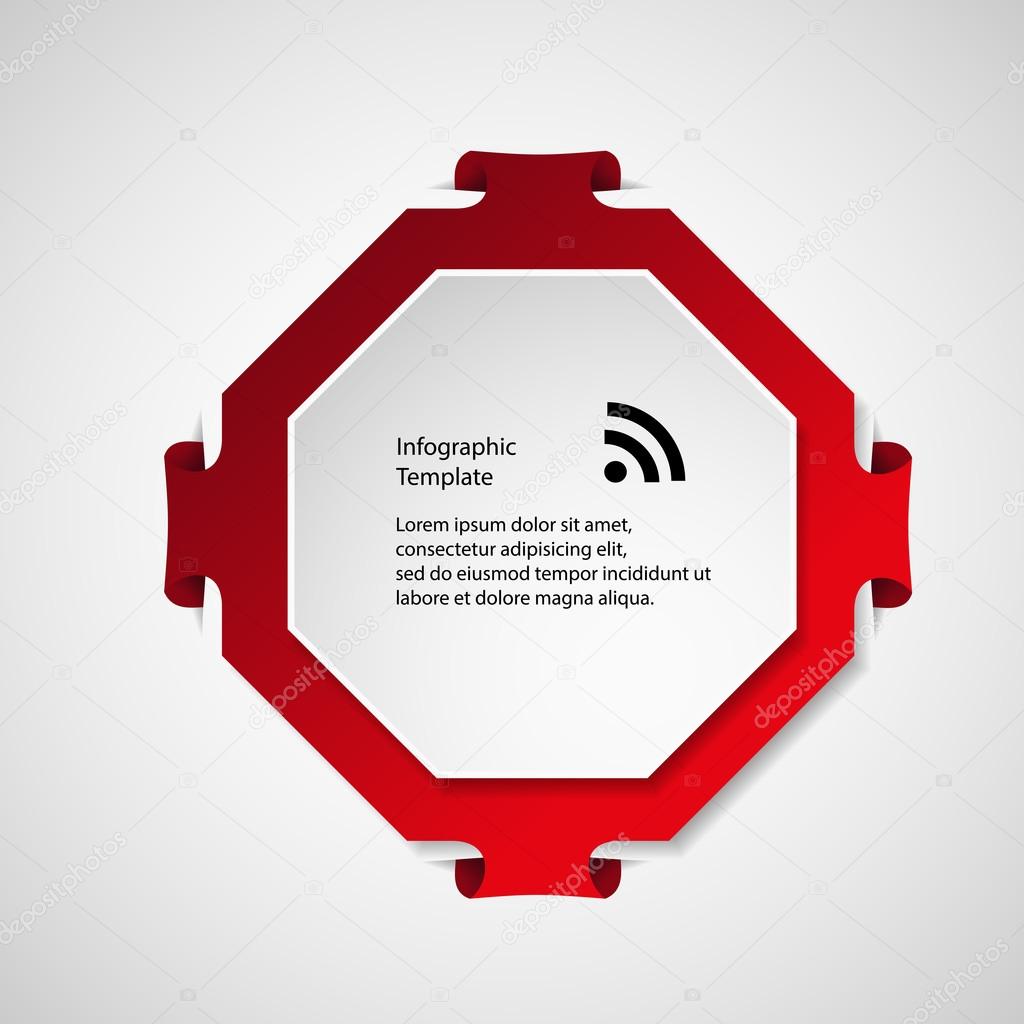 Infographic Template

Lorem ipsum dolor sit amet, consectetur adipisicing elit, sed do eiusmod tempor incididunt ut labore et dolore magna aliqua.

depositphotos