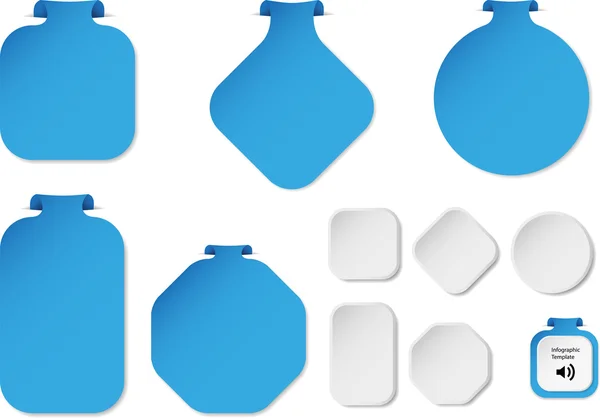 Infographic Template