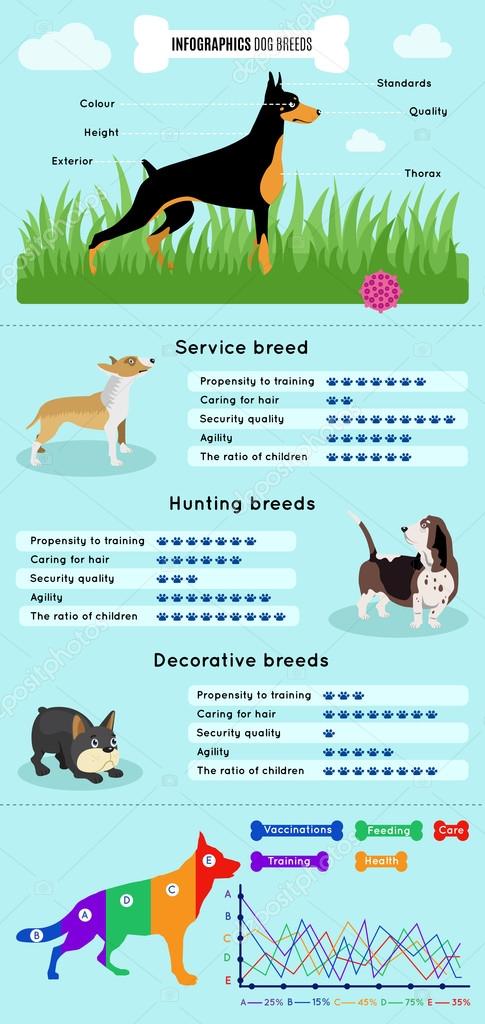 INFOGRAPHICS DOG BREEDS

Colour
Height
Exterior
Standards
Quality
Thorax

Service breed

Propensity to training
Caring for hair
Security quality
Agility
The ratio of children

Hunting breeds

Propensity to training
Caring for hair
Security quality
Agility
The ratio of children

Decorative breeds

Propensity to training
Caring for hair
Security quality
Agility
The ratio of children

Vaccinations
Feeding
Care
Training
Health

A B C D E

A B C D E

A — 25% B — 15% C — 45% D — 75% E — 35%