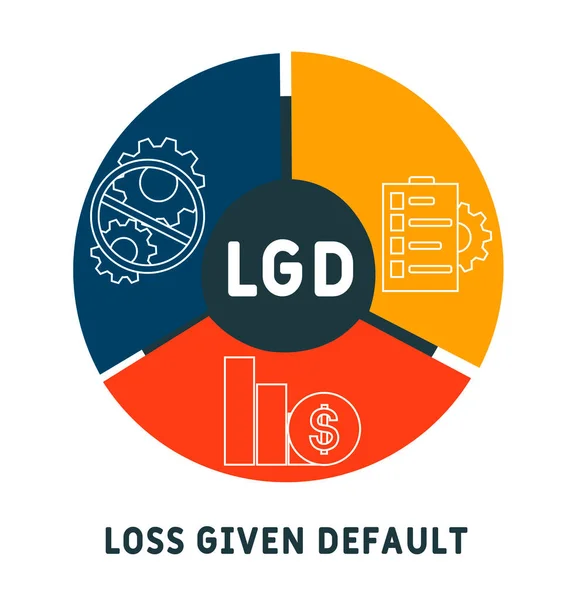 LGD

$

LOSS GIVEN DEFAULT