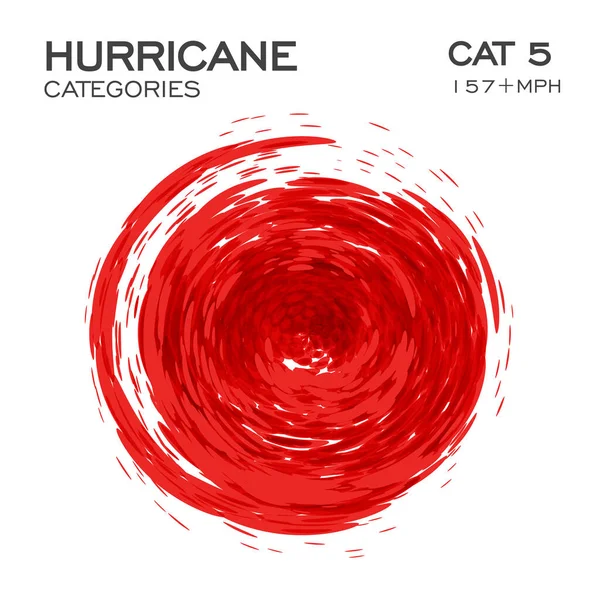 HURRICANE
CATEGORIES

CAT 5
157+MPH