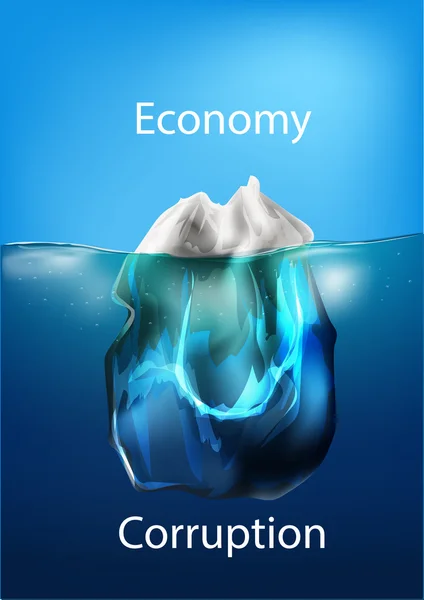 Economy

Corruption