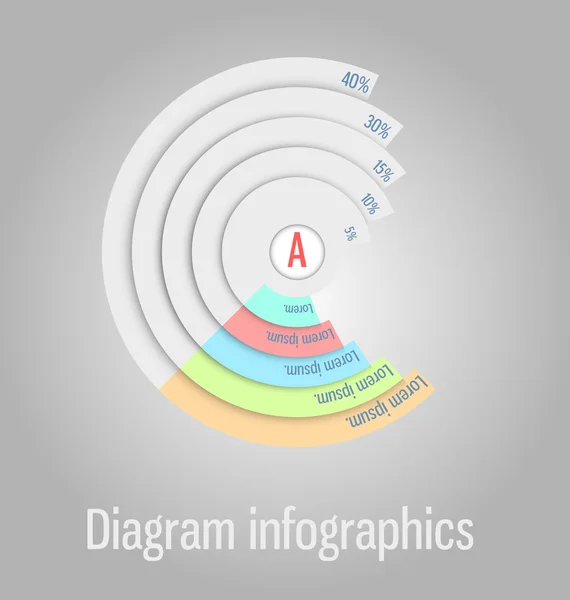 40%
30%
15%
10%
5%
A
Lorem.
Lorem ipsum.
Lorem ipsum.
Lorem ipsum.
Lorem ipsum.
Diagram infographics