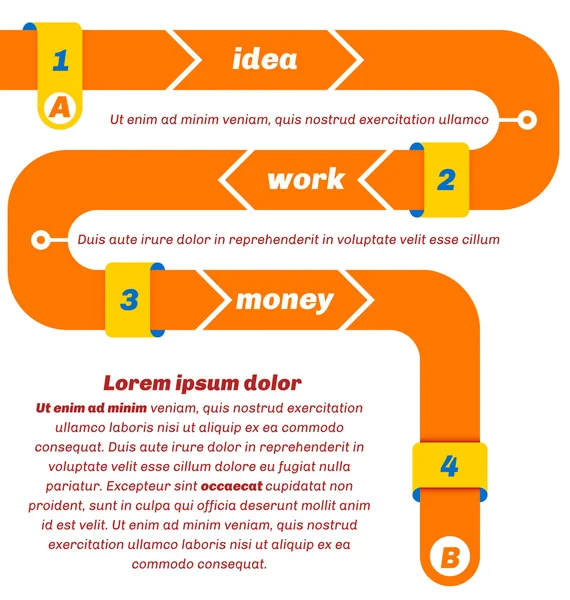 1

idea

A

Ut enim ad minim veniam, quis nostrud exercitation ullamco

work

2

Duis aute irure dolor in reprehenderit in voluptate velit esse cillum

3

money

Lorem ipsum dolor

Ut enim ad minim veniam, quis nostrud exercitation ullamco laboris nisi ut aliquip ex ea commodo consequat. Duis aute irure dolor in reprehenderit in voluptate velit esse cillum dolore eu fugiat nulla pariatur. Excepteur sint occaecat cupidatat non proident, sunt in culpa qui officia deserunt mollit anim id est velit. Ut enim ad minim veniam, quis nostrud exercitation ullamco laboris nisi ut aliquip ex ea commodo consequat.

4

B