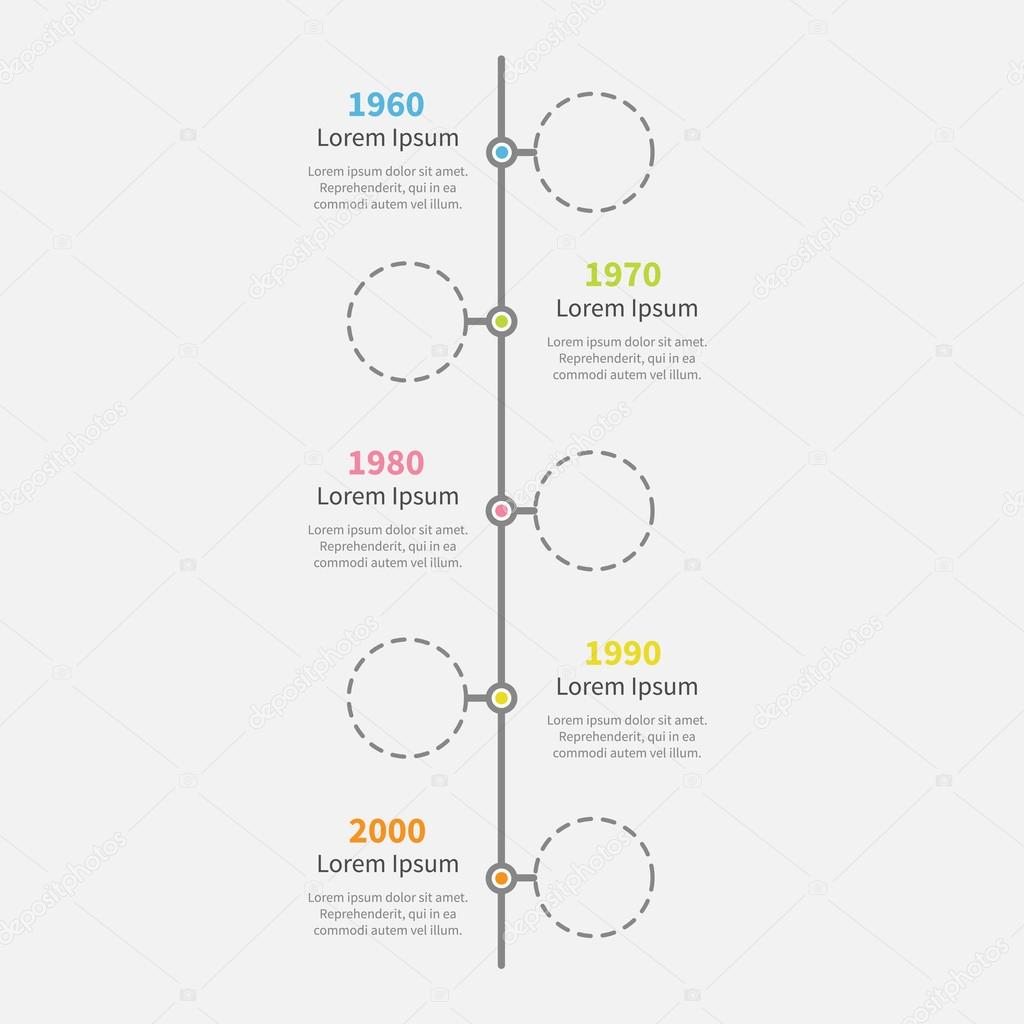 1960
Lorem Ipsum
Lorem ipsum dolor sit amet. Reprehenderit, qui in ea commodi autem vel illum.

1970
Lorem Ipsum
Lorem ipsum dolor sit amet. Reprehenderit, qui in ea commodi autem vel illum.

1980
Lorem Ipsum
Lorem ipsum dolor sit amet. Reprehenderit, qui in ea commodi autem vel illum.

1990
Lorem Ipsum
Lorem ipsum dolor sit amet. Reprehenderit, qui in ea commodi autem vel illum.

2000
Lorem Ipsum
Lorem ipsum dolor sit amet. Reprehenderit, qui in ea commodi autem vel illum.

depositphotos