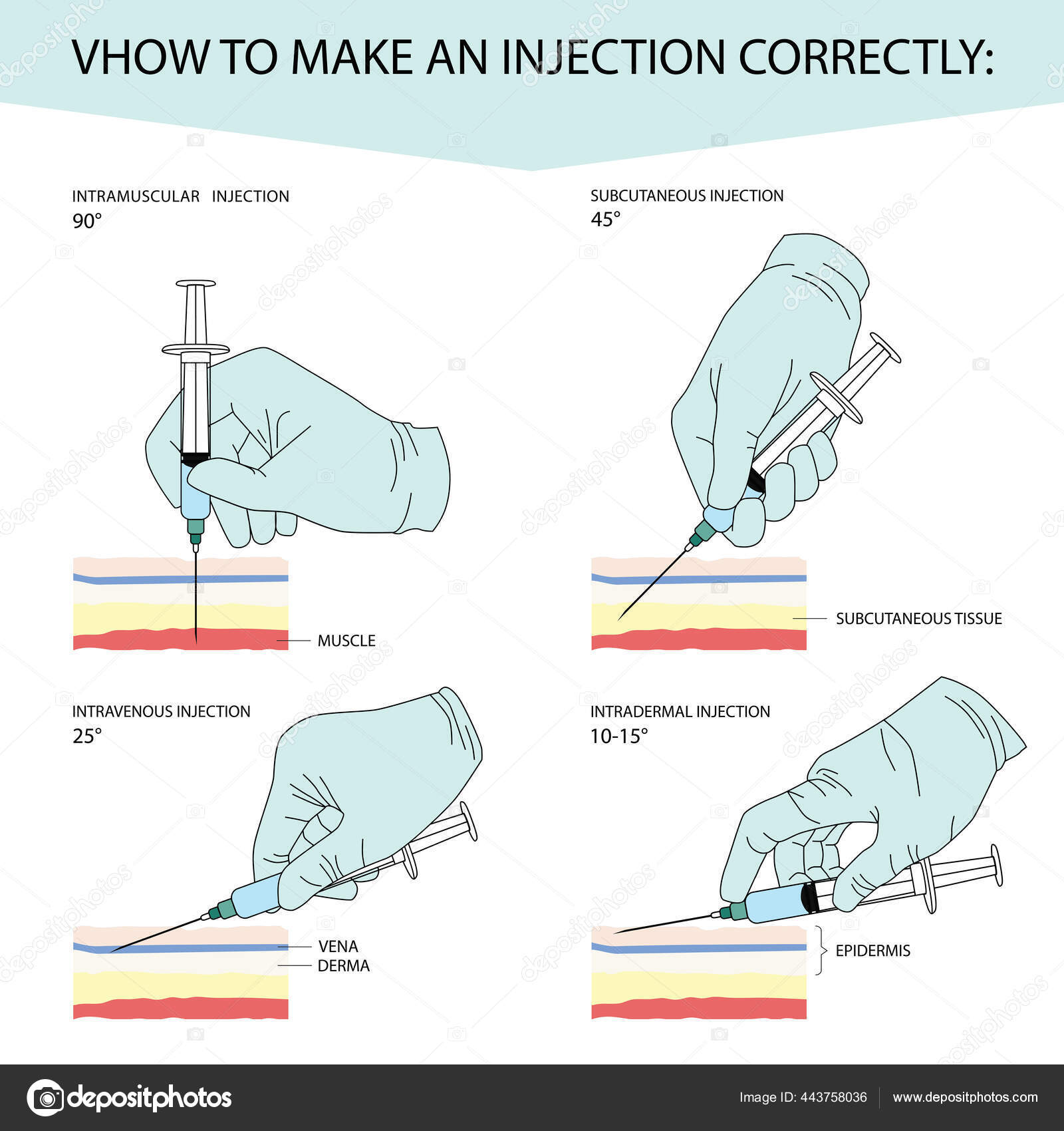 VHOW TO MAKE AN INJECTION CORRECTLY:

INTRAMUSCULAR INJECTION
90°

MUSCLE

SUBCUTANEOUS INJECTION
45°

SUBCUTANEOUS TISSUE

INTRAVENOUS INJECTION
25°

VENA
DERMA

INTRADERMAL INJECTION
10-15°

EPIDERMIS

depositphotos

Image ID: 443758036
www.depositphotos.com