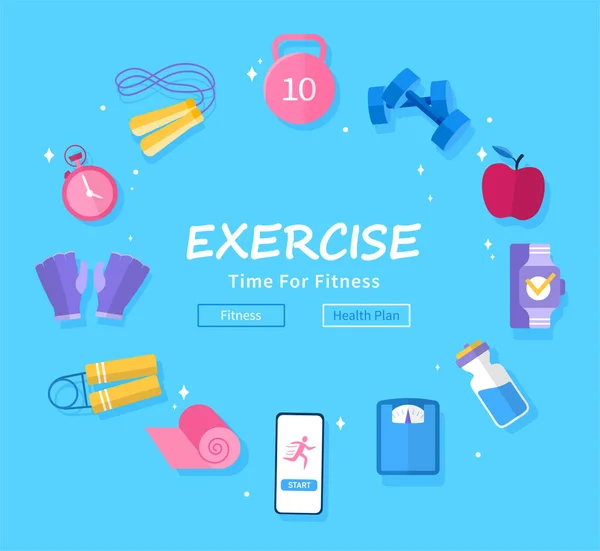 10

EXERCISE

Time For Fitness

Fitness

Health Plan

START