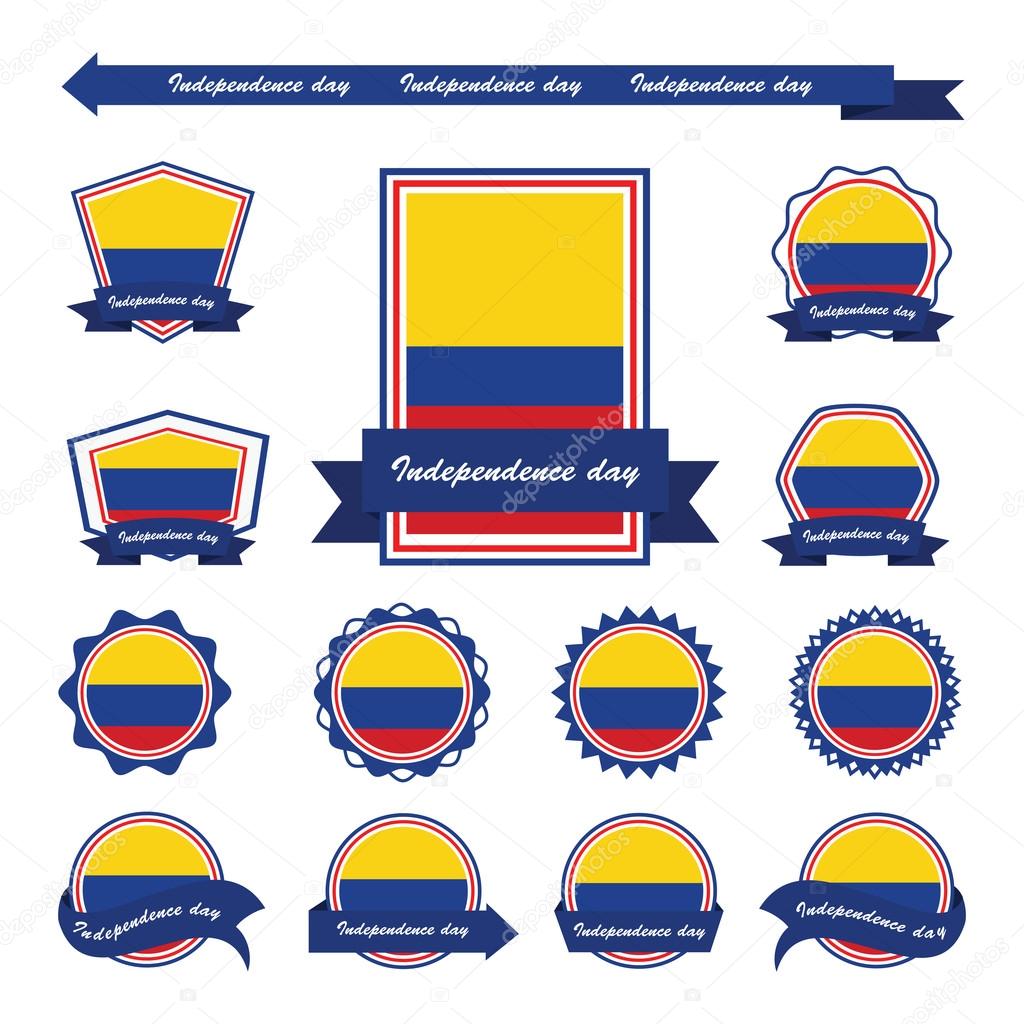 Independence day Independence day Independence day

Independence day

Independence day

Independence day

Independence day

Independence day

Independence day

Independence day

Independence day

Independence day

depositphotos