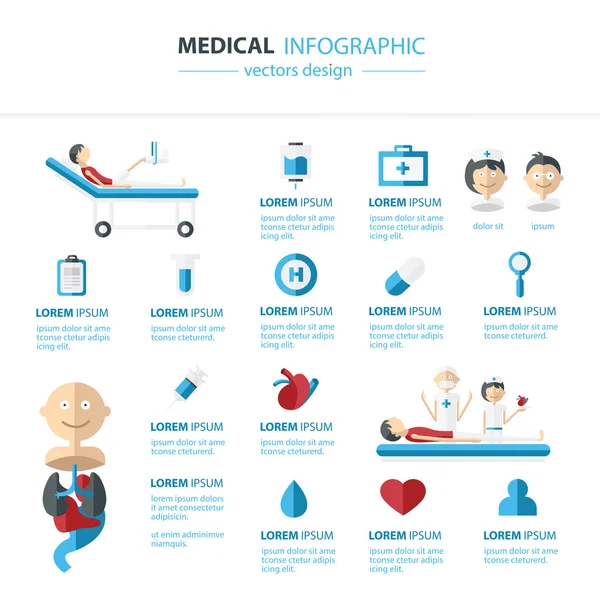 MEDICAL INFOGRAPHIC
vectors design

LOREM IPSUM
ipsum dolor sit ame tconse ctetur adipis icing elit.

LOREM IPSUM
ipsum dolor sit ame tconse ctetur adipis icing elit.

dolor sit

ipsum

LOREM IPSUM
ipsum dolor sit ame tconse ctetur adipis icing elit.

LOREM IPSUM
ipsum dolor sit ame tconse cteturerd.

LOREM IPSUM
ipsum dolor sit ame tconse ctetur adipis icing elit.

LOREM IPSUM
ipsum dolor sit ame tconse ctetur adipis icing elit.

LOREM IPSUM
ipsum dolor sit ame tconse cteturerd.

LOREM IPSUM
ipsum dolor sit ame tconse cteturerd.

LOREM IPSUM
ipsum dolor sit ame tconse cteturerd.

LOREM IPSUM
lorem ipsum dolors it amet consectetur adipisicin.

ut enim adminimve niamquis.

LOREM IPSUM
ipsum dolor sit ame tconse ctetur adipis icing elit.

LOREM IPSUM
ipsum dolor sit ame tconse ctetur adipis icing elit.

LOREM IPSUM
ipsum dolor sit ame tconse cteturerd.