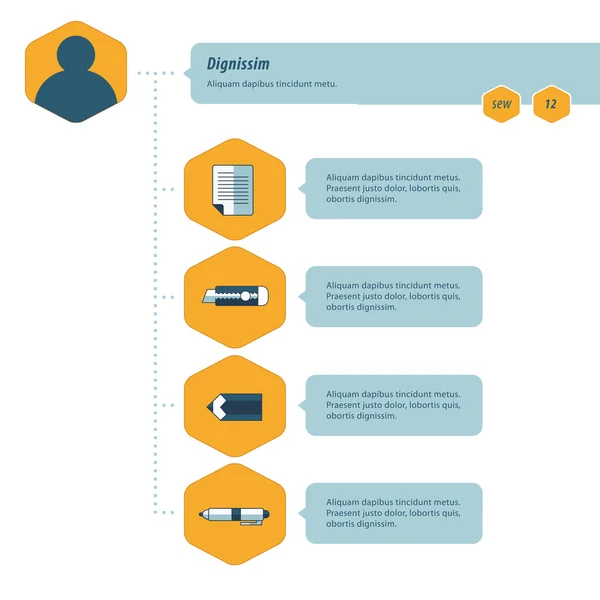 Dignissim

Aliquam dapibus tincidunt metu.

sew

12

Aliquam dapibus tincidunt metus. Praesent justo dolor, lobortis quis, obortis dignissim.

Aliquam dapibus tincidunt metus. Praesent justo dolor, lobortis quis, obortis dignissim.

Aliquam dapibus tincidunt metus. Praesent justo dolor, lobortis quis, obortis dignissim.

Aliquam dapibus tincidunt metus. Praesent justo dolor, lobortis quis, obortis dignissim.