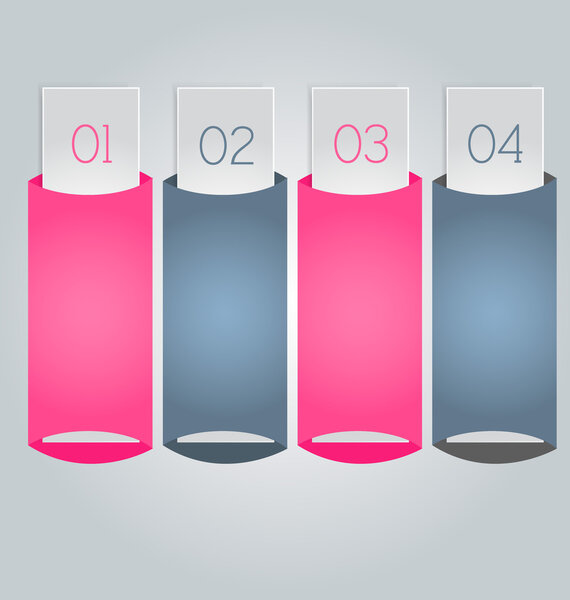 01

02

03

04