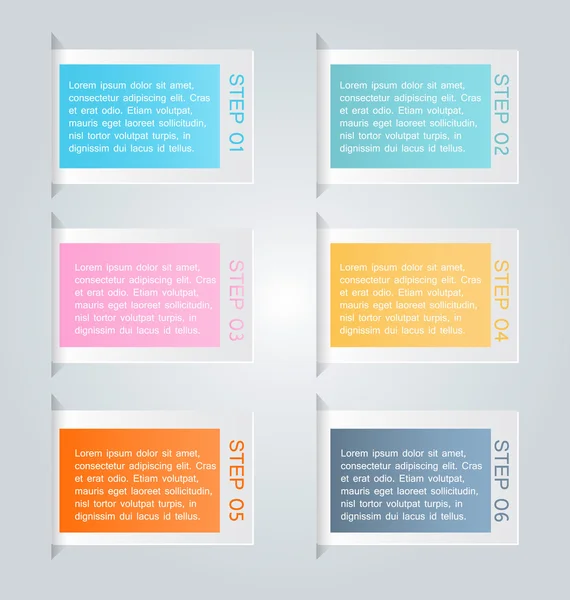 Lorem ipsum dolor sit amet, consectetur adipiscing elit. Cras et erat odio. Etiam volutpat, mauris eget laoreet sollicitudin, nisl tortor volutpat turpis, in dignissim dui lacus id tellus.

STEP 01

Lorem ipsum dolor sit amet, consectetur adipiscing elit. Cras et erat odio. Etiam volutpat, mauris eget laoreet sollicitudin, nisl tortor volutpat turpis, in dignissim dui lacus id tellus.

STEP 02

Lorem ipsum dolor sit amet, consectetur adipiscing elit. Cras et erat odio. Etiam volutpat, mauris eget laoreet sollicitudin, nisl tortor volutpat turpis, in dignissim dui lacus id tellus.

STEP 03

Lorem ipsum dolor sit amet, consectetur adipiscing elit. Cras et erat odio. Etiam volutpat, mauris eget laoreet sollicitudin, nisl tortor volutpat turpis, in dignissim dui lacus id tellus.

STEP 04

Lorem ipsum dolor sit amet, consectetur adipiscing elit. Cras et erat odio. Etiam volutpat, mauris eget laoreet sollicitudin, nisl tortor volutpat turpis, in dignissim dui lacus id tellus.

STEP 05

Lorem ipsum dolor sit amet, consectetur adipiscing elit. Cras et erat odio. Etiam volutpat, mauris eget laoreet sollicitudin, nisl tortor volutpat turpis, in dignissim dui lacus id tellus.

STEP 06