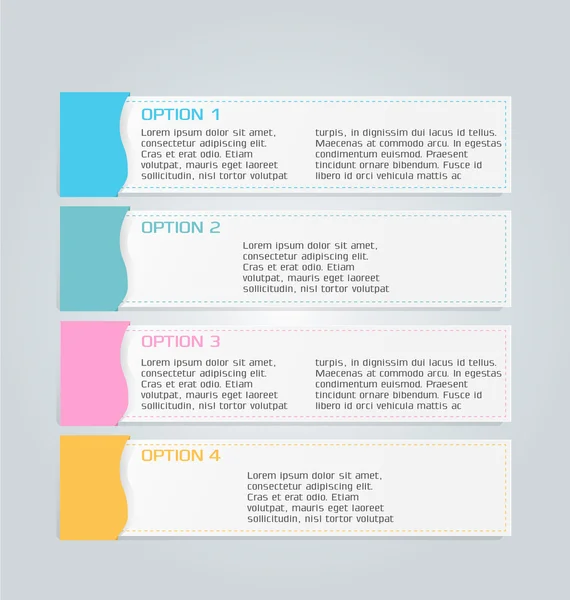 OPTION 1

Lorem ipsum dolor sit amet, consectetur adipiscing elit. Cras et erat odio. Etiam volutpat, mauris eget laoreet sollicitudin, nisl tortor volutpat

turpis, in dignissim dui lacus id tellus. Maecenas at commodo arcu. In egestas condimentum euismod. Praesent tincidunt ornare bibendum. Fusce id libero id orci vehicula mattis ac

OPTION 2

Lorem ipsum dolor sit amet, consectetur adipiscing elit. Cras et erat odio. Etiam volutpat, mauris eget laoreet sollicitudin, nisl tortor volutpat

OPTION 3

Lorem ipsum dolor sit amet, consectetur adipiscing elit. Cras et erat odio. Etiam volutpat, mauris eget laoreet sollicitudin, nisl tortor volutpat

turpis, in dignissim dui lacus id tellus. Maecenas at commodo arcu. In egestas condimentum euismod. Praesent tincidunt ornare bibendum. Fusce id libero id orci vehicula mattis ac

OPTION 4

Lorem ipsum dolor sit amet, consectetur adipiscing elit. Cras et erat odio. Etiam volutpat, mauris eget laoreet sollicitudin, nisl tortor volutpat