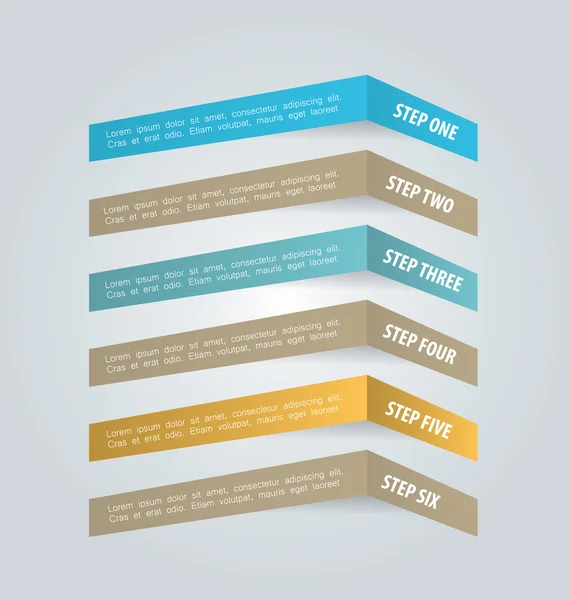 Lorem ipsum dolor sit amet, consectetur adipiscing elit. Cras et erat odio. Etiam volutpat, mauris eget laoreet

STEP ONE

Lorem ipsum dolor sit amet, consectetur adipiscing elit. Cras et erat odio. Etiam volutpat, mauris eget laoreet

STEP TWO

Lorem ipsum dolor sit amet, consectetur adipiscing elit. Cras et erat odio. Etiam volutpat, mauris eget laoreet

STEP THREE

Lorem ipsum dolor sit amet, consectetur adipiscing elit. Cras et erat odio. Etiam volutpat, mauris eget laoreet

STEP FOUR

Lorem ipsum dolor sit amet, consectetur adipiscing elit. Cras et erat odio. Etiam volutpat, mauris eget laoreet

STEP FIVE

Lorem ipsum dolor sit amet, consectetur adipiscing elit. Cras et erat odio. Etiam volutpat, mauris eget laoreet

STEP SIX