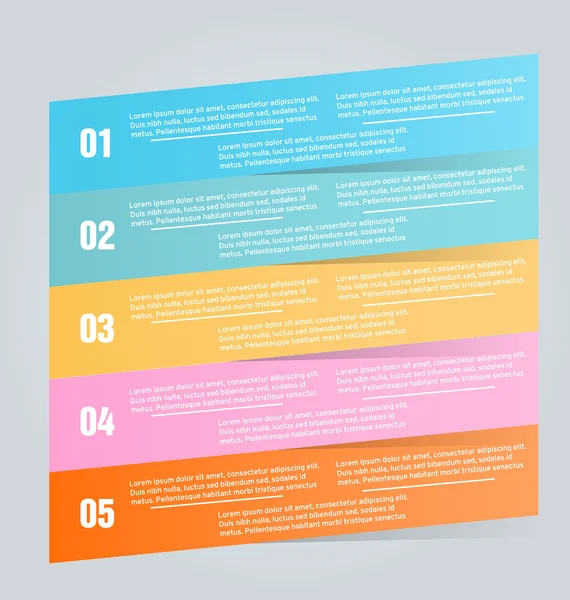 01

Lorem ipsum dolor sit amet, consectetur adipiscing elit. Duis nibh nulla, luctus sed bibendum sed, sodales id metus. Pellentesque habitant morbi tristique senectus

Lorem ipsum dolor sit amet, consectetur adipiscing elit. Duis nibh nulla, luctus sed bibendum sed, sodales id metus. Pellentesque habitant morbi tristique senectus

Lorem ipsum dolor sit amet, consectetur adipiscing elit. Duis nibh nulla, luctus sed bibendum sed, sodales id metus. Pellentesque habitant morbi tristique senectus

02

Lorem ipsum dolor sit amet, consectetur adipiscing elit. Duis nibh nulla, luctus sed bibendum sed, sodales id metus. Pellentesque habitant morbi tristique senectus

Lorem ipsum dolor sit amet, consectetur adipiscing elit. Duis nibh nulla, luctus sed bibendum sed, sodales id metus. Pellentesque habitant morbi tristique senectus

Lorem ipsum dolor sit amet, consectetur adipiscing elit. Duis nibh nulla, luctus sed bibendum sed, sodales id metus. Pellentesque habitant morbi tristique senectus

03

Lorem ipsum dolor sit amet, consectetur adipiscing elit. Duis nibh nulla, luctus sed bibendum sed, sodales id metus. Pellentesque habitant morbi tristique senectus

Lorem ipsum dolor sit amet, consectetur adipiscing elit. Duis nibh nulla, luctus sed bibendum sed, sodales id metus. Pellentesque habitant morbi tristique senectus

Lorem ipsum dolor sit amet, consectetur adipiscing elit. Duis nibh nulla, luctus sed bibendum sed, sodales id metus. Pellentesque habitant morbi tristique senectus

04

Lorem ipsum dolor sit amet, consectetur adipiscing elit. Duis nibh nulla, luctus sed bibendum sed, sodales id metus. Pellentesque habitant morbi tristique senectus

Lorem ipsum dolor sit amet, consectetur adipiscing elit. Duis nibh nulla, luctus sed bibendum sed, sodales id metus. Pellentesque habitant morbi tristique senectus

Lorem ipsum dolor sit amet, consectetur adipiscing elit. Duis nibh nulla, luctus sed bibendum sed, sodales id metus. Pellentesque habitant morbi tristique senectus

05

Lorem ipsum dolor sit amet, consectetur adipiscing elit. Duis nibh nulla, luctus sed bibendum sed, sodales id metus. Pellentesque habitant morbi tristique senectus

Lorem ipsum dolor sit amet, consectetur adipiscing elit. Duis nibh nulla, luctus sed bibendum sed, sodales id metus. Pellentesque habitant morbi tristique senectus

Lorem ipsum dolor sit amet, consectetur adipiscing elit. Duis nibh nulla, luctus sed bibendum sed, sodales id metus. Pellentesque habitant morbi tristique senectus