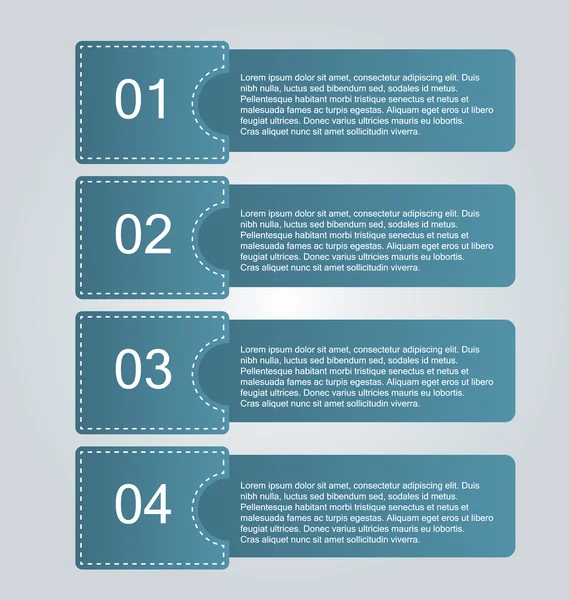 01

Lorem ipsum dolor sit amet, consectetur adipiscing elit. Duis nibh nulla, luctus sed bibendum sed, sodales id metus. Pellentesque habitant morbi tristique senectus et netus et malesuada fames ac turpis egestas. Aliquam eget eros ut libero feugiat ultrices. Donec varius ultricies mauris eu lobortis. Cras aliquet nunc sit amet sollicitudin viverra.

02

Lorem ipsum dolor sit amet, consectetur adipiscing elit. Duis nibh nulla, luctus sed bibendum sed, sodales id metus. Pellentesque habitant morbi tristique senectus et netus et malesuada fames ac turpis egestas. Aliquam eget eros ut libero feugiat ultrices. Donec varius ultricies mauris eu lobortis. Cras aliquet nunc sit amet sollicitudin viverra.

03

Lorem ipsum dolor sit amet, consectetur adipiscing elit. Duis nibh nulla, luctus sed bibendum sed, sodales id metus. Pellentesque habitant morbi tristique senectus et netus et malesuada fames ac turpis egestas. Aliquam eget eros ut libero feugiat ultrices. Donec varius ultricies mauris eu lobortis. Cras aliquet nunc sit amet sollicitudin viverra.

04

Lorem ipsum dolor sit amet, consectetur adipiscing elit. Duis nibh nulla, luctus sed bibendum sed, sodales id metus. Pellentesque habitant morbi tristique senectus et netus et malesuada fames ac turpis egestas. Aliquam eget eros ut libero feugiat ultrices. Donec varius ultricies mauris eu lobortis. Cras aliquet nunc sit amet sollicitudin viverra.