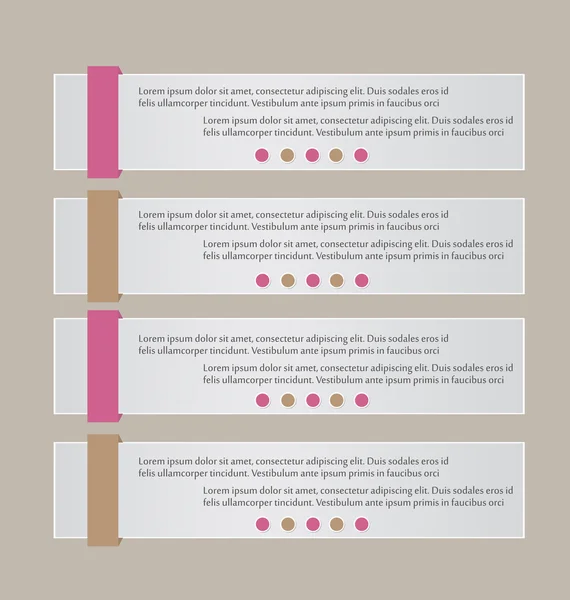 Lorem ipsum dolor sit amet, consectetur adipiscing elit. Duis sodales eros id felis ullamcorper tincidunt. Vestibulum ante ipsum primis in faucibus orci

Lorem ipsum dolor sit amet, consectetur adipiscing elit. Duis sodales eros id felis ullamcorper tincidunt. Vestibulum ante ipsum primis in faucibus orci

Lorem ipsum dolor sit amet, consectetur adipiscing elit. Duis sodales eros id felis ullamcorper tincidunt. Vestibulum ante ipsum primis in faucibus orci

Lorem ipsum dolor sit amet, consectetur adipiscing elit. Duis sodales eros id felis ullamcorper tincidunt. Vestibulum ante ipsum primis in faucibus orci

Lorem ipsum dolor sit amet, consectetur adipiscing elit. Duis sodales eros id felis ullamcorper tincidunt. Vestibulum ante ipsum primis in faucibus orci

Lorem ipsum dolor sit amet, consectetur adipiscing elit. Duis sodales eros id felis ullamcorper tincidunt. Vestibulum ante ipsum primis in faucibus orci

Lorem ipsum dolor sit amet, consectetur adipiscing elit. Duis sodales eros id felis ullamcorper tincidunt. Vestibulum ante ipsum primis in faucibus orci

Lorem ipsum dolor sit amet, consectetur adipiscing elit. Duis sodales eros id felis ullamcorper tincidunt. Vestibulum ante ipsum primis in faucibus orci