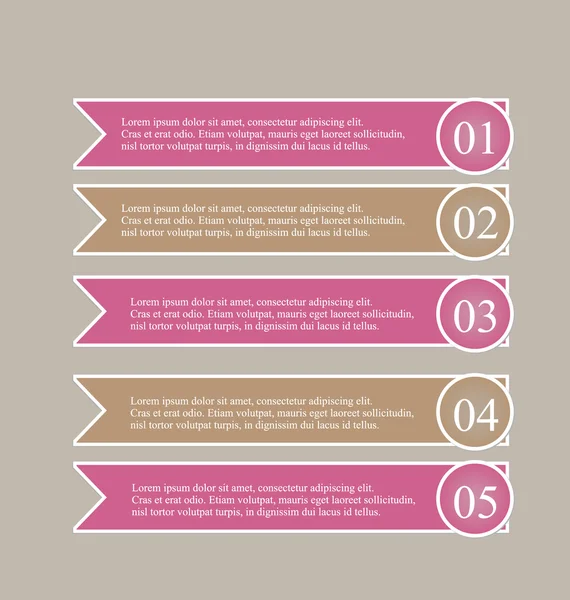 Lorem ipsum dolor sit amet, consectetur adipiscing elit. Cras et erat odio. Etiam volutpat, mauris eget laoreet sollicitudin, nisl tortor volutpat turpis, in dignissim dui lacus id tellus.

01

Lorem ipsum dolor sit amet, consectetur adipiscing elit. Cras et erat odio. Etiam volutpat, mauris eget laoreet sollicitudin, nisl tortor volutpat turpis, in dignissim dui lacus id tellus.

02

Lorem ipsum dolor sit amet, consectetur adipiscing elit. Cras et erat odio. Etiam volutpat, mauris eget laoreet sollicitudin, nisl tortor volutpat turpis, in dignissim dui lacus id tellus.

03

Lorem ipsum dolor sit amet, consectetur adipiscing elit. Cras et erat odio. Etiam volutpat, mauris eget laoreet sollicitudin, nisl tortor volutpat turpis, in dignissim dui lacus id tellus.

04

Lorem ipsum dolor sit amet, consectetur adipiscing elit. Cras et erat odio. Etiam volutpat, mauris eget laoreet sollicitudin, nisl tortor volutpat turpis, in dignissim dui lacus id tellus.

05