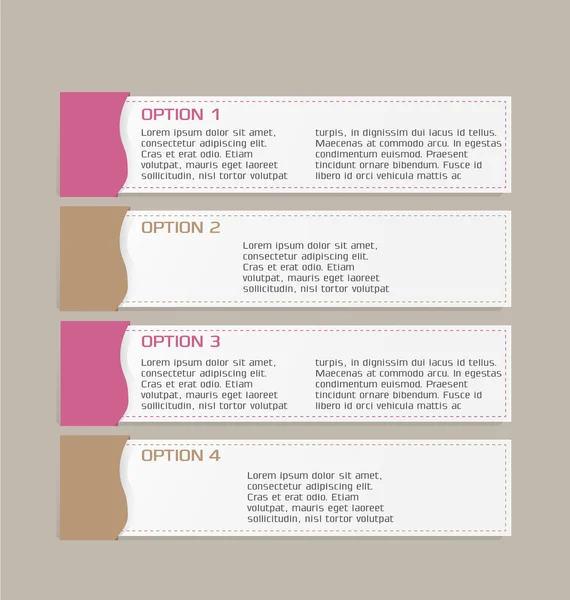 OPTION 1

Lorem ipsum dolor sit amet, consectetur adipiscing elit. Cras et erat odio. Etiam volutpat, mauris eget laoreet sollicitudin, nisl tortor volutpat

turpis, in dignissim dui lacus id tellus. Maecenas at commodo arcu. In egestas condimentum euismod. Praesent tincidunt ornare bibendum. Fusce id libero id orci vehicula mattis ac

OPTION 2

Lorem ipsum dolor sit amet, consectetur adipiscing elit. Cras et erat odio. Etiam volutpat, mauris eget laoreet sollicitudin, nisl tortor volutpat

OPTION 3

Lorem ipsum dolor sit amet, consectetur adipiscing elit. Cras et erat odio. Etiam volutpat, mauris eget laoreet sollicitudin, nisl tortor volutpat

turpis, in dignissim dui lacus id tellus. Maecenas at commodo arcu. In egestas condimentum euismod. Praesent tincidunt ornare bibendum. Fusce id libero id orci vehicula mattis ac

OPTION 4

Lorem ipsum dolor sit amet, consectetur adipiscing elit. Cras et erat odio. Etiam volutpat, mauris eget laoreet sollicitudin, nisl tortor volutpat